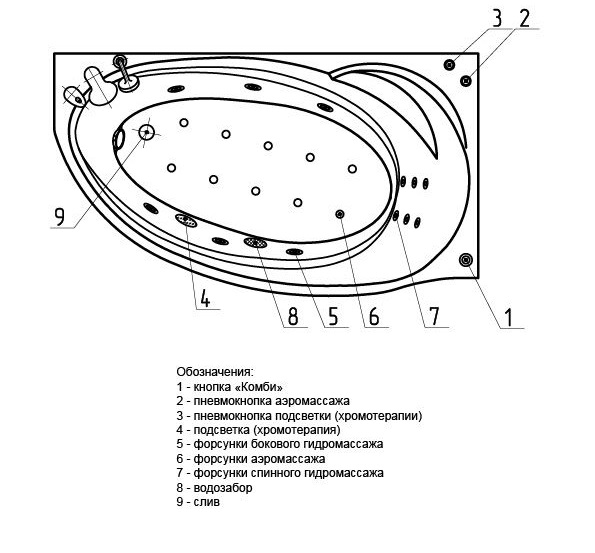 3 2

9

4 8 5 6 7 1

Обозначения:
1 - кнопка «Комби»
2 - пневмокнопка аэромассажа
3 - пневмокнопка подсветки (хромотерапии)
4 - подсветка (хромотерапия)
5 - форсунки бокового гидромассажа
6 - форсунки аэромассажа
7 - форсунки спинного гидромассажа
8 - водозабор
9 - слив