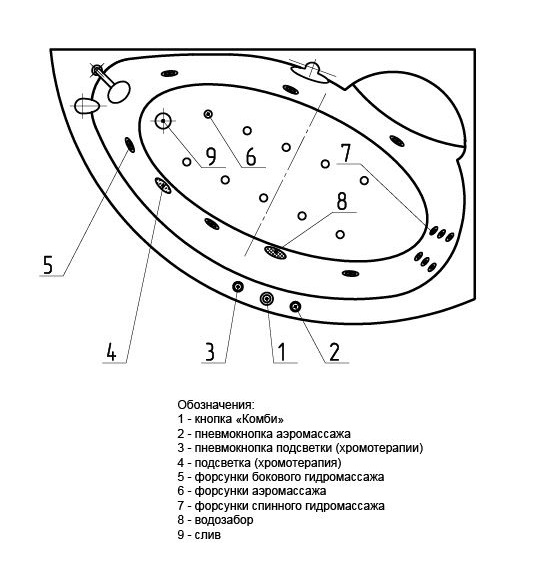 9
6
7
8
5
4
3
1
2

Обозначения:
1 - кнопка «Комби»
2 - пневмокнопка аэромассажа
3 - пневмокнопка подсветки (хромотерапии)
4 - подсветка (хромотерапия)
5 - форсунки бокового гидромассажа
6 - форсунки аэромассажа
7 - форсунки спинного гидромассажа
8 - водозабор
9 - слив